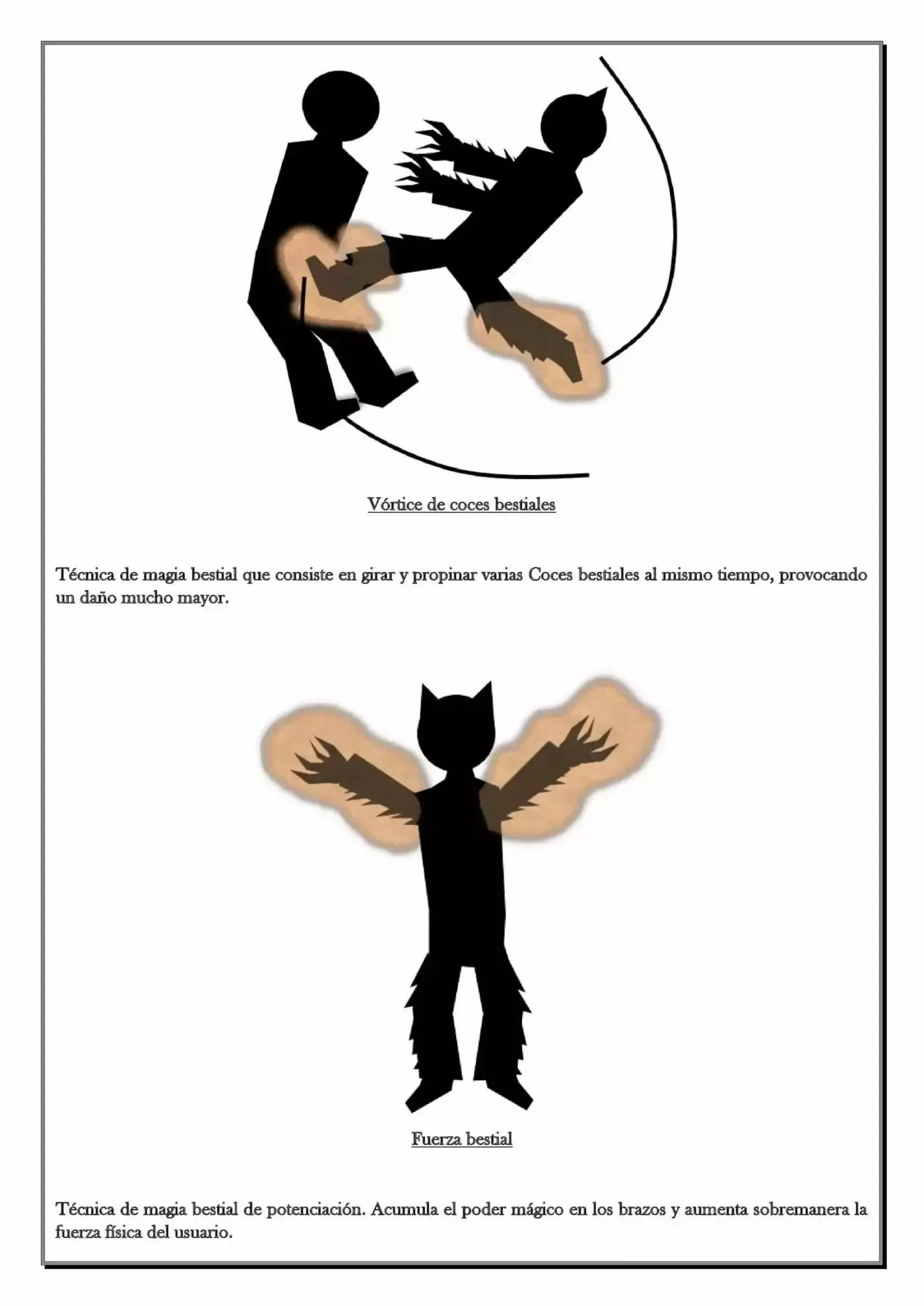 Vórtice de coces bestiales

Técnica de magia bestial que consiste en girar y propinar varias Coces bestiales al mismo tiempo, provocando un daño mucho mayor.

Fuerza bestial

Técnica de magia bestial de potenciación. Acumula el poder mágico en los brazos y aumenta sobremanera la fuerza física del usuario.