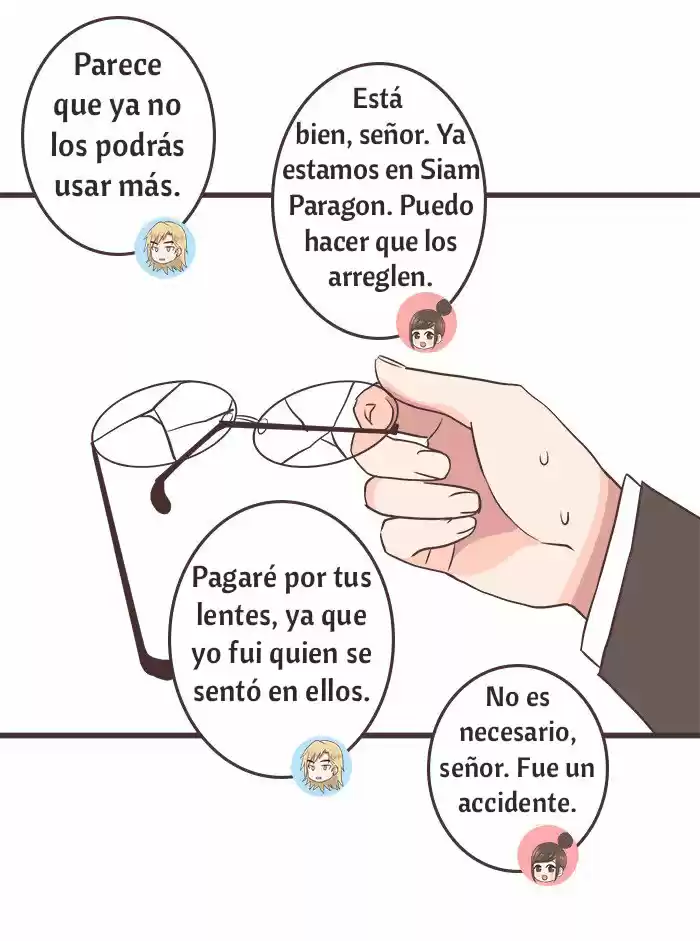 Parece que ya no los podrás usar más.

Está bien, señor. Ya estamos en Siam Paragon. Puedo hacer que los arreglen.

Pagaré por tus lentes, ya que yo fui quien se sentó en ellos.

No es necesario, señor. Fue un accidente.